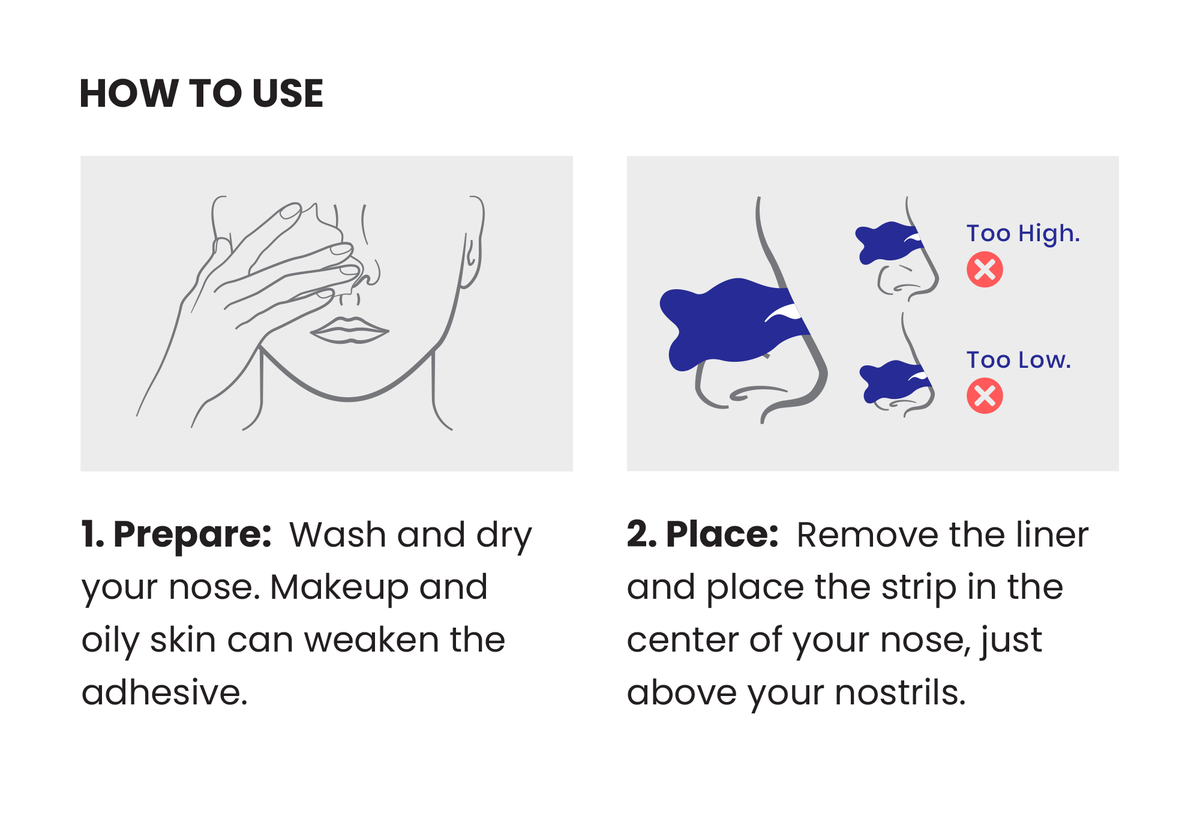 HOW TO USE

Too High.

Too Low.

1. Prepare: Wash and dry your nose. Makeup and oily skin can weaken the adhesive.

2. Place: Remove the liner and place the strip in the center of your nose, just above your nostrils.